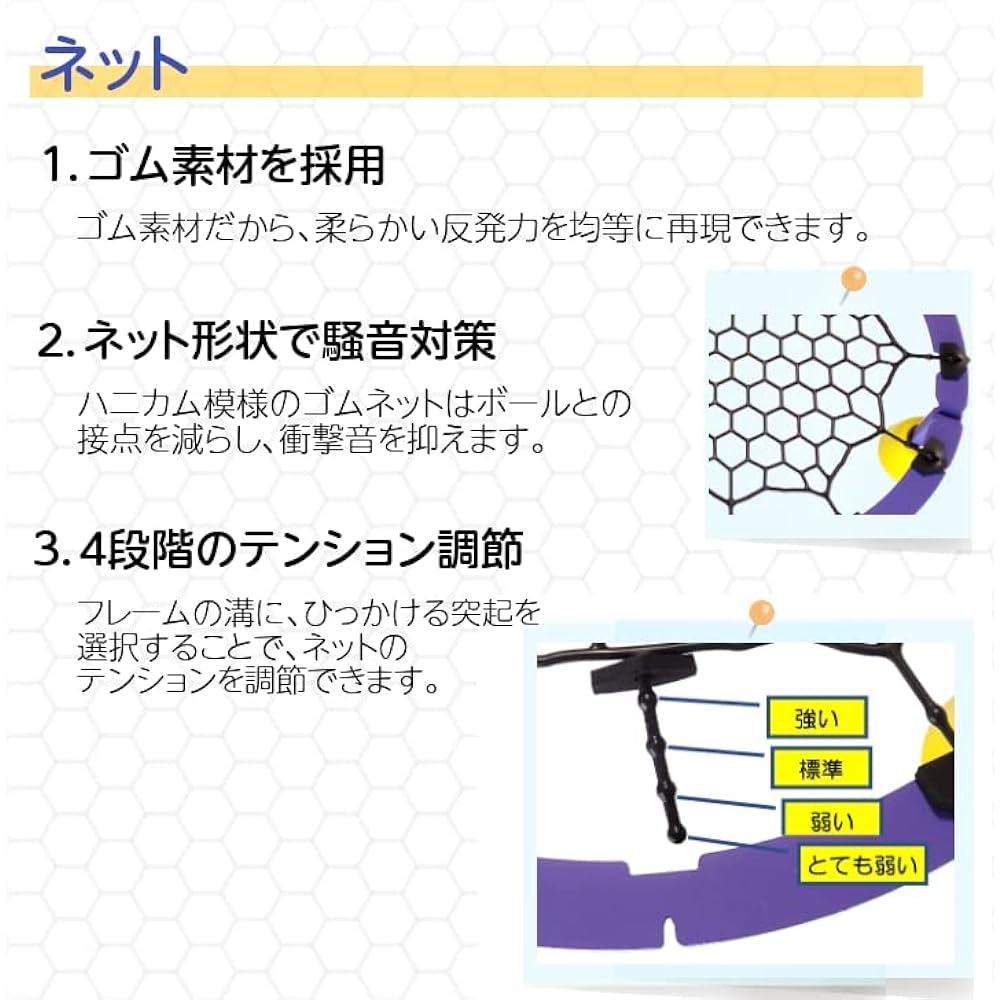 ネット

1. ゴム素材を採用

ゴム素材だから、柔らかい反発力を均等に再現できます。

2. ネット形状で騒音対策

ハニカム模様のゴムネットはボールとの接点を減らし、衝撃音を抑えます。

3. 4段階のテンション調節

フレームの溝に、ひっかける突起を選択することで、ネットのテンションを調節できます。

強い
標準
弱い
とても弱い