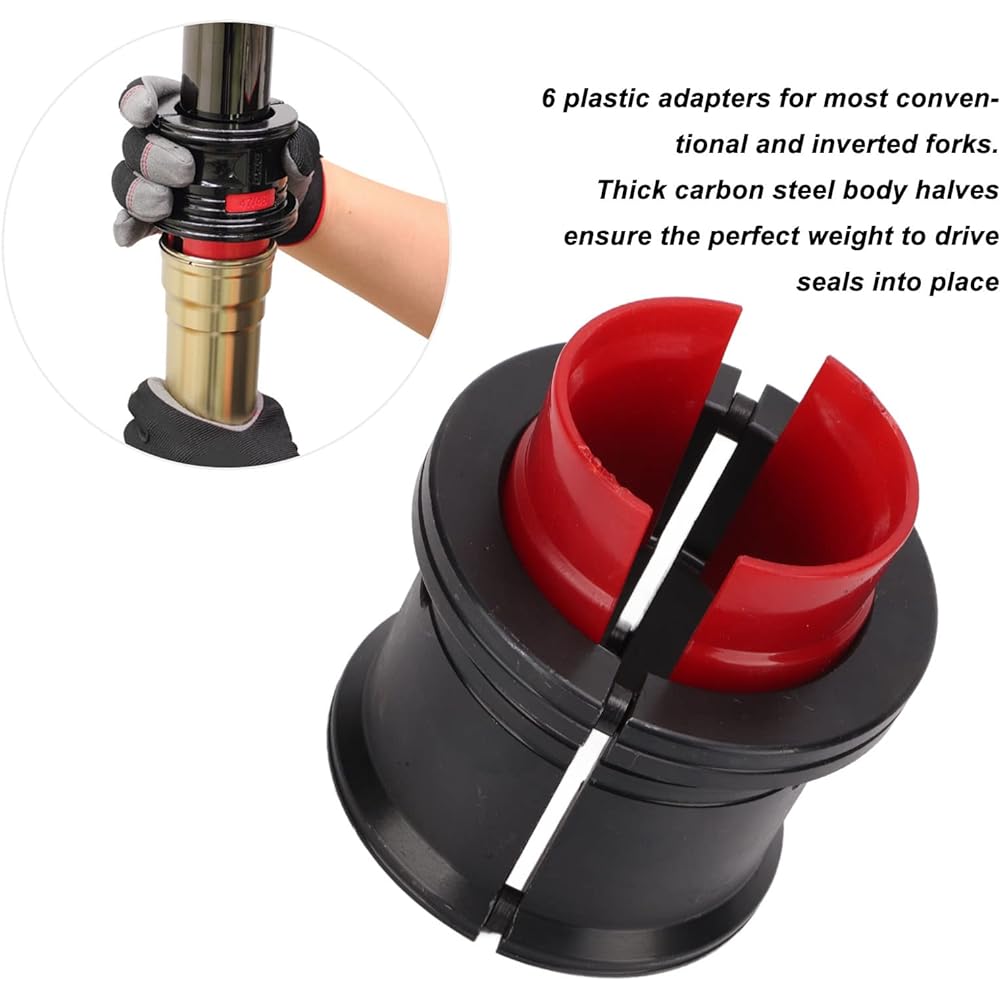 6 plastic adapters for most conventional and inverted forks. Thick carbon steel body halves ensure the perfect weight to drive seals into place