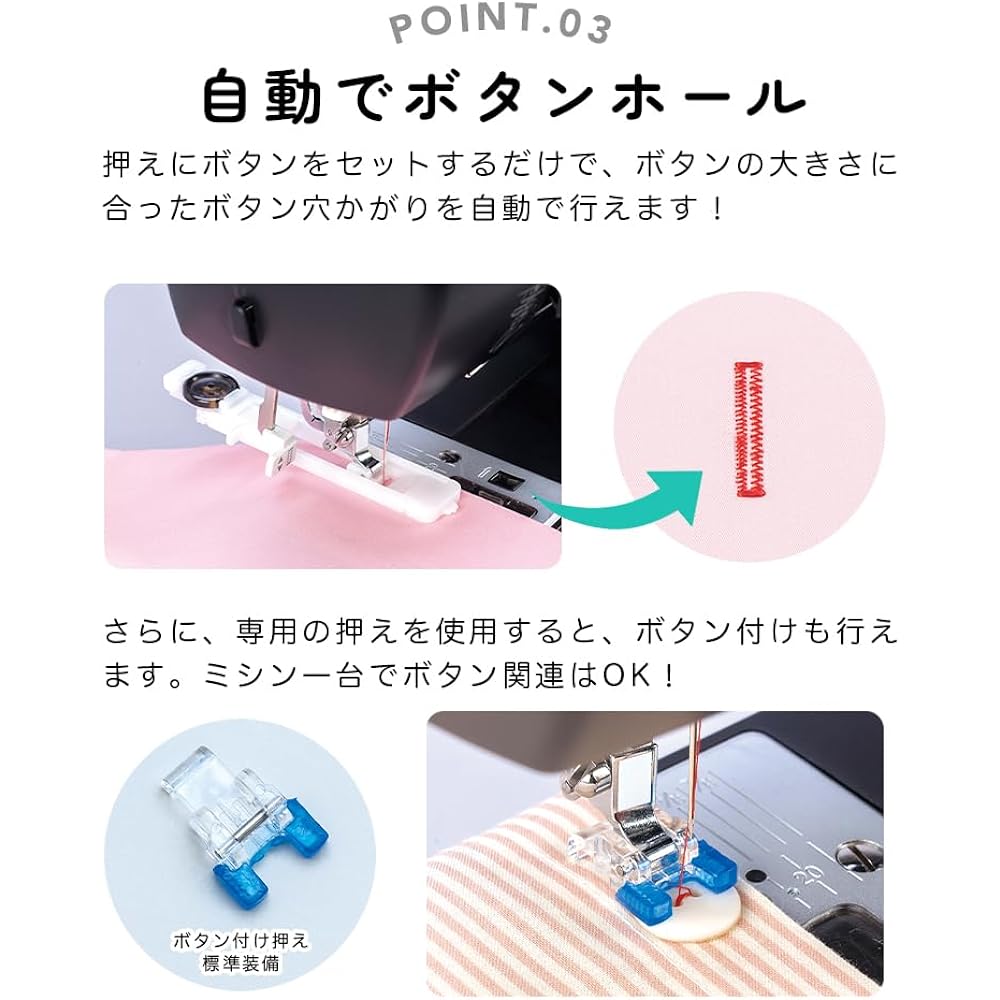 POINT.03

自動でボタンホール

押えにボタンをセットするだけで、ボタンの大きさに合ったボタン穴かがりを自動で行えます！

さらに、専用の押えを使用すると、ボタン付けも行えます。ミシン一台でボタン関連はOK！

ボタン付け押え
標準装備

20