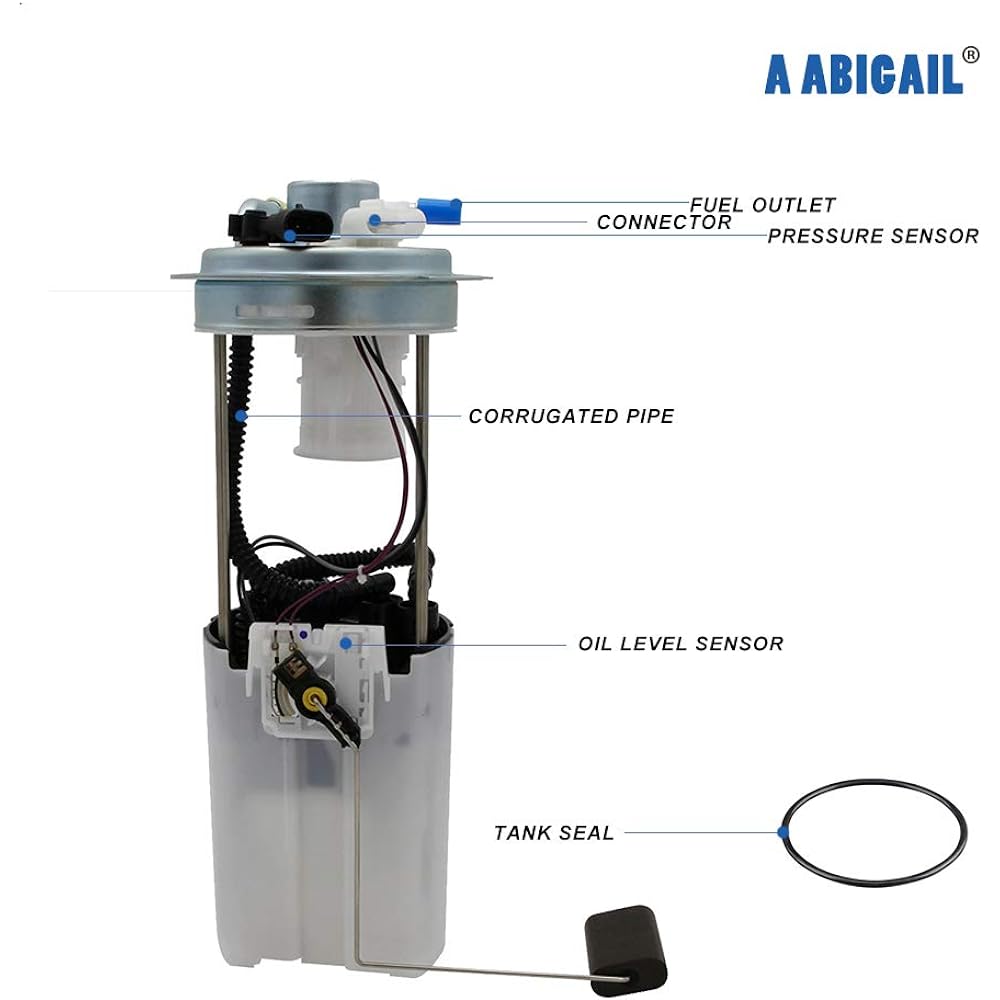 A ABIGAIL®

FUEL OUTLET
CONNECTOR
PRESSURE SENSOR

CORRUGATED PIPE

OIL LEVEL SENSOR

TANK SEAL