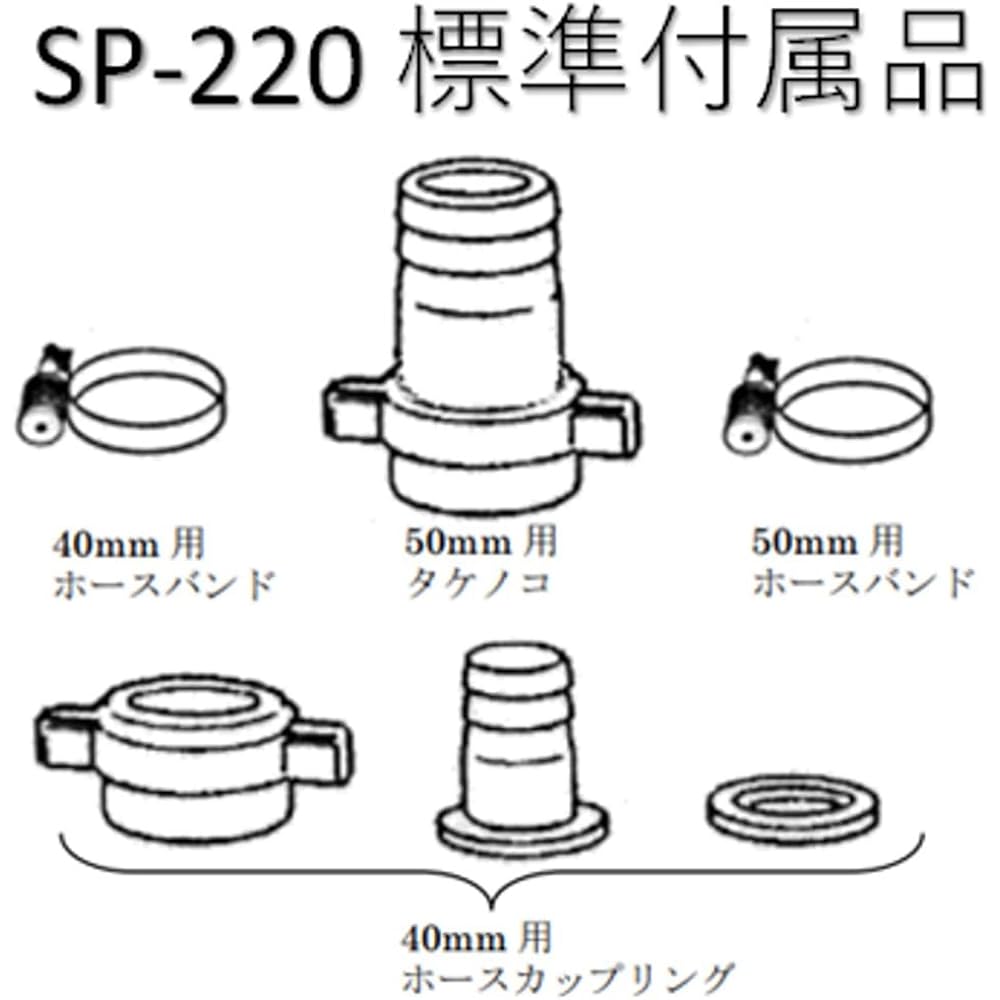 SP-220 標準付属品

40mm 用
ホースバンド

50mm 用
タケノコ

50mm 用
ホースバンド

40mm 用
ホースカップリング