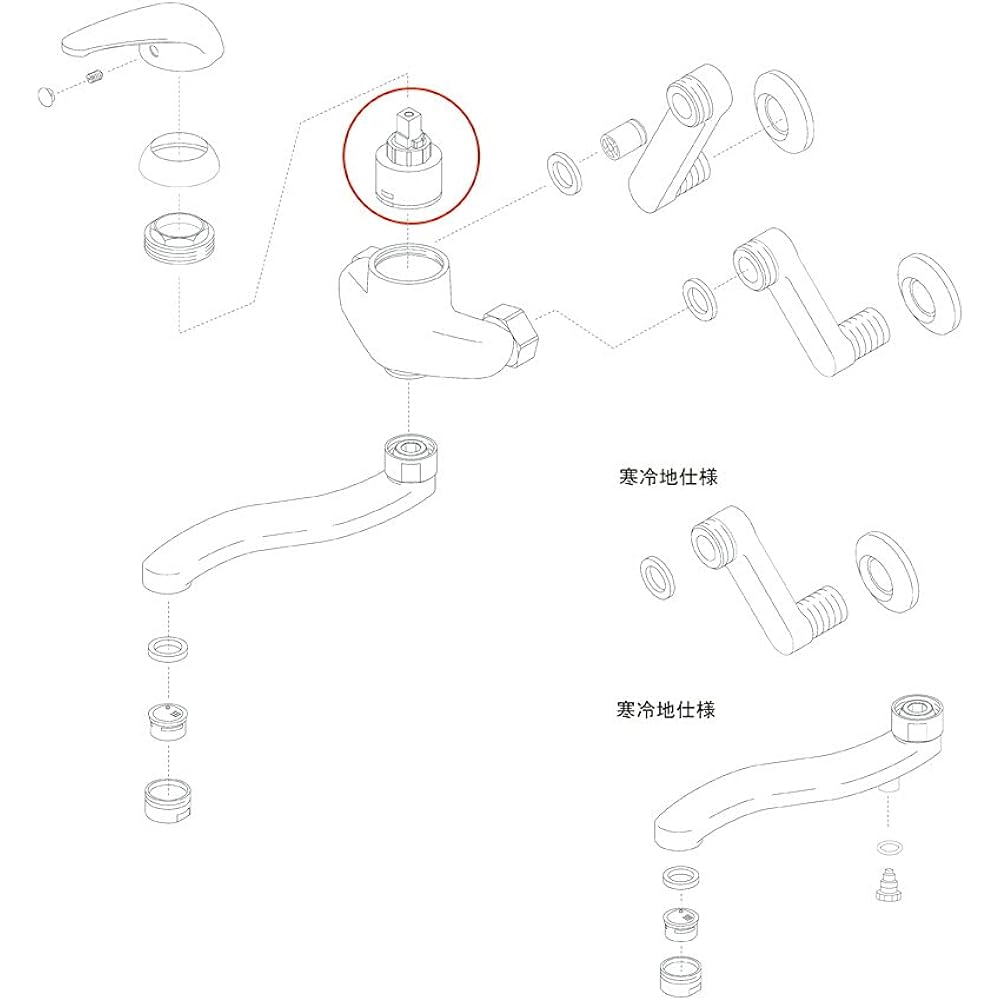 寒冷地仕様

寒冷地仕様