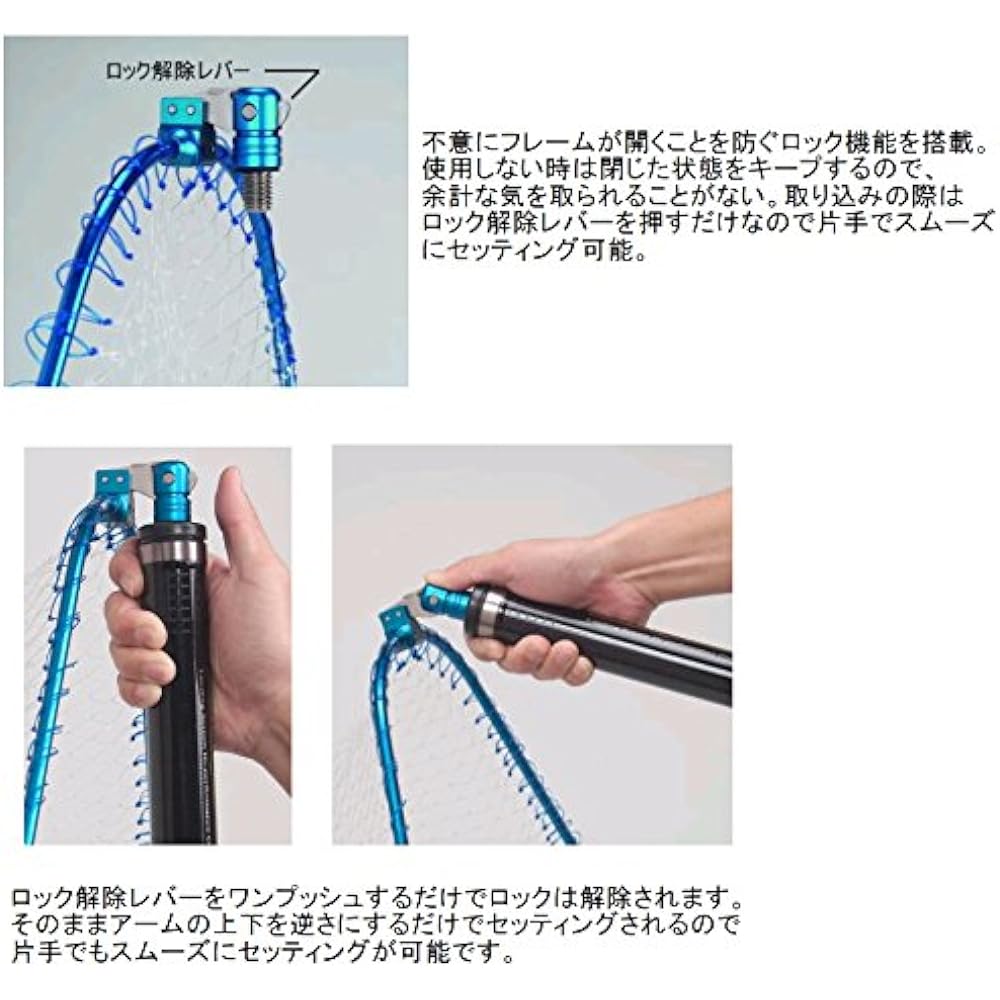 ロック解除レバー

不意にフレームが開くことを防ぐロック機能を搭載。使用しない時は閉じた状態をキープするので、余計な気を取られることがない。取り込みの際はロック解除レバーを押すだけなので片手でスムーズにセッティング可能。

ロック解除レバーをワンプッシュするだけでロックは解除されます。そのままアームの上下を逆さにするだけでセッティングされるので片手でもスムーズにセッティングが可能です。